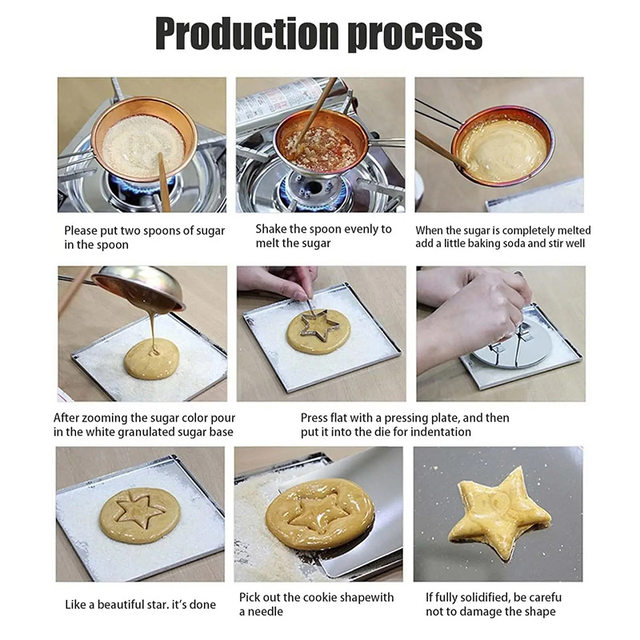 Production process

Please put two spoons of sugar in the spoon

Shake the spoon evenly to melt the sugar

When the sugar is completely melted add a little baking soda and stir well

After zooming the sugar color pour in the white granulated sugar base

Press flat with a pressing plate, and then put it into the die for indentation

Like a beautiful star. it's done

Pick out the cookie shapewith a needle

If fully solidified, be carefu not to damage the shape